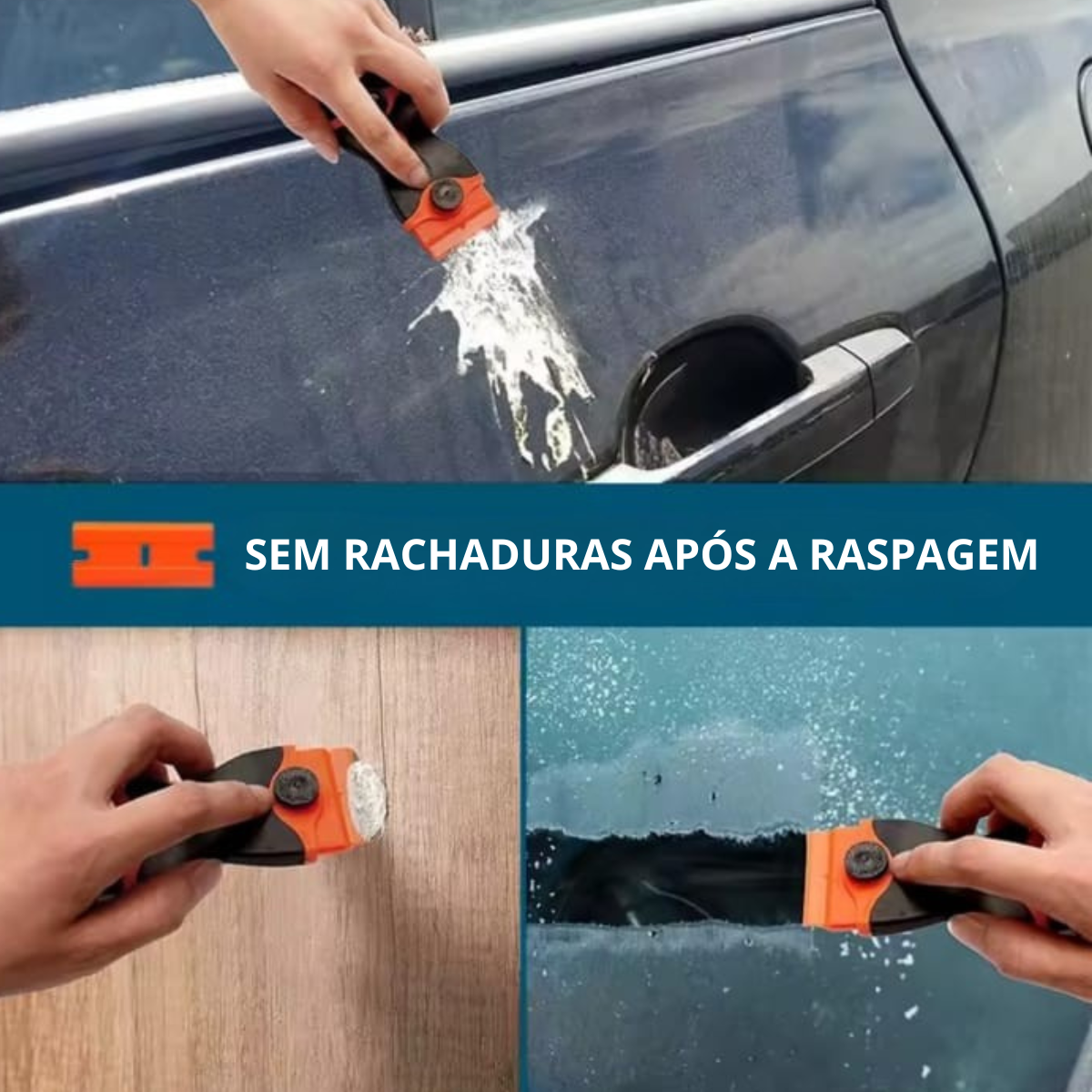 SEM RACHADURAS APÓS A RASPAGEM